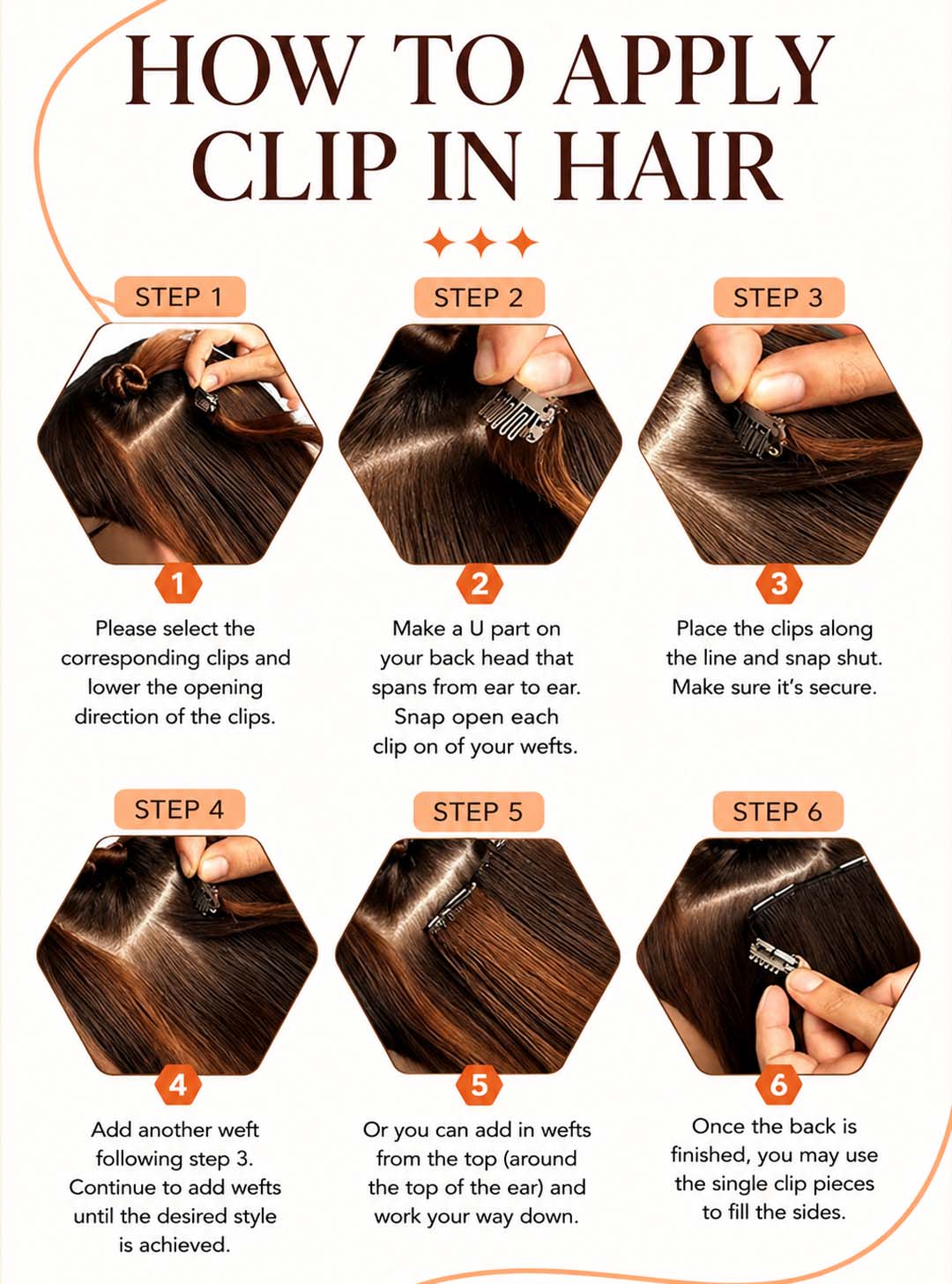 HOW TO APPLY CLIP IN HAIR

STEP 1

1

Please select the corresponding clips and lower the opening direction of the clips.

STEP 2

2

Make a U part on your back head that spans from ear to ear. Snap open each clip on of your wefts.

STEP 3

3

Place the clips along the line and snap shut. Make sure it's secure.

STEP 4

4

Add another weft following step 3. Continue to add wefts until the desired style is achieved.

STEP 5

5

Or you can add in wefts from the top (around the top of the ear) and work your way down.

STEP 6

6

Once the back is finished, you may use the single clip pieces to fill the sides.